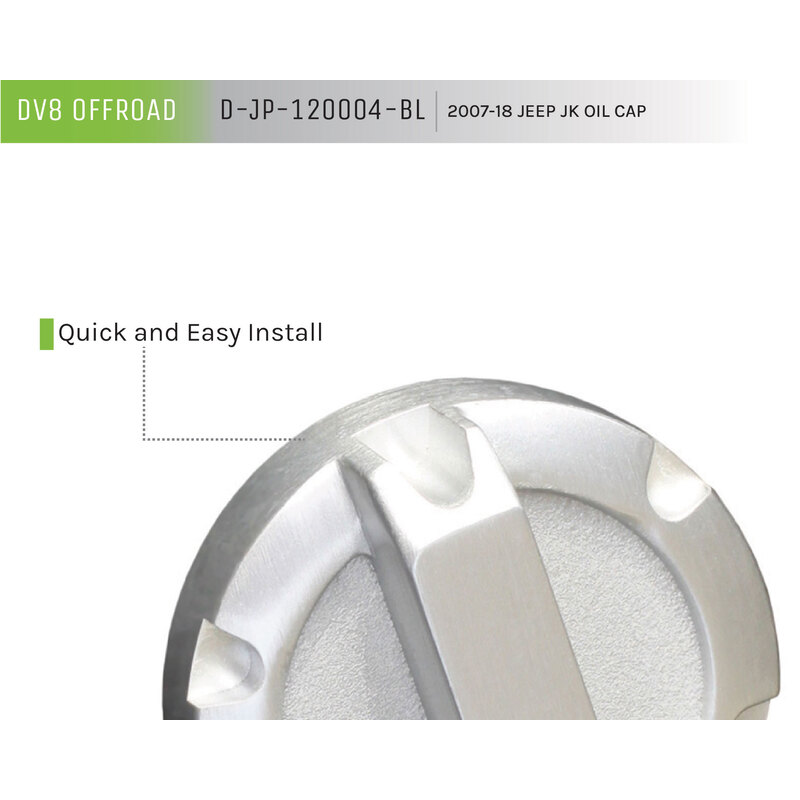 DV8 OFFROAD D-JP-120004-BL 2007-18 JEEP JK OIL CAP

Quick and Easy Install